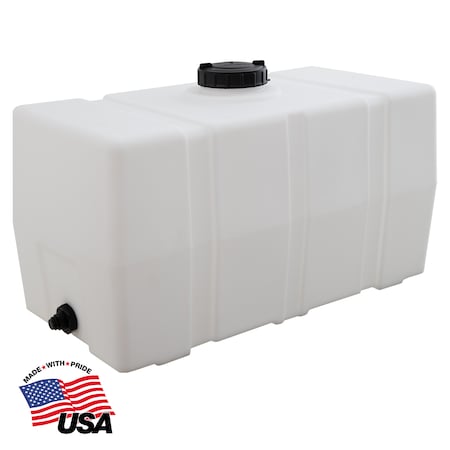 MADE • WITH • PRIDE
USA